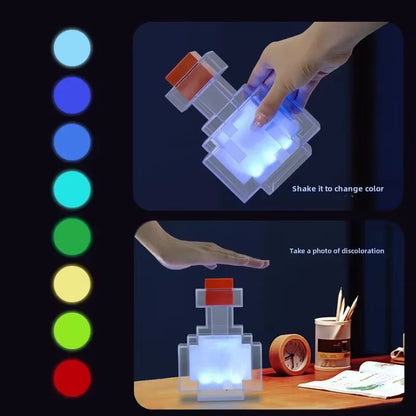 Shake it to change color

Take a photo of discoloration